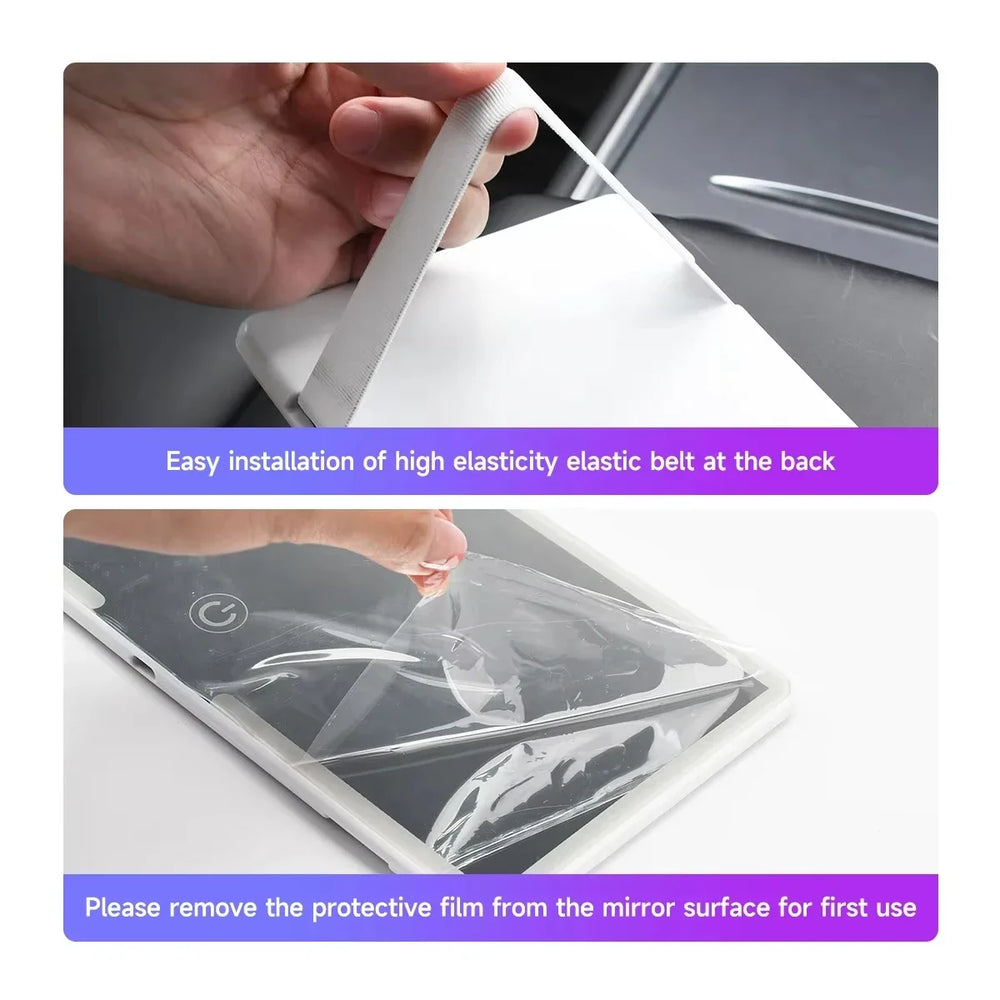 Easy installation of high elasticity elastic belt at the back

Please remove the protective film from the mirror surface for first use